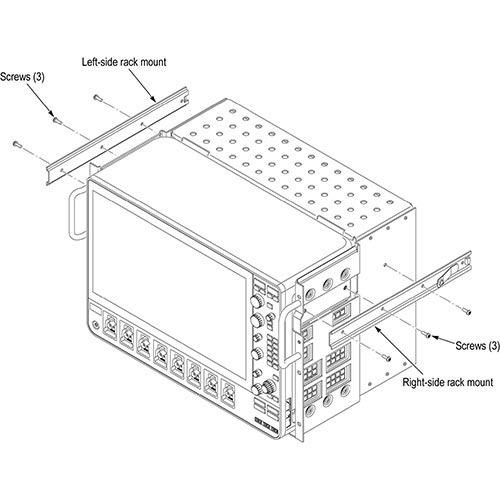 Left-side rack mount

Screws (3)

Screws (3)

Right-side rack mount